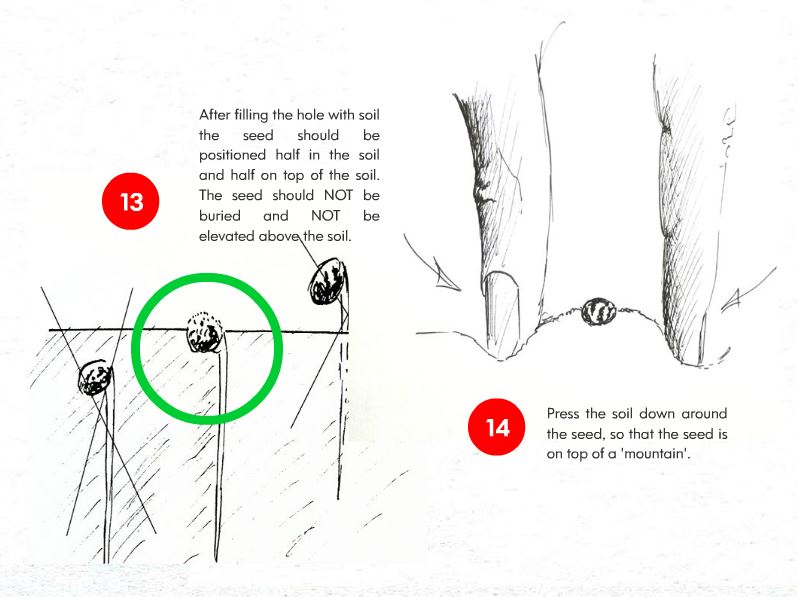 13

After filling the hole with soil the seed should be positioned half in the soil and half on top of the soil. The seed should NOT be buried and NOT be elevated above the soil.

14

Press the soil down around the seed, so that the seed is on top of a 'mountain'.